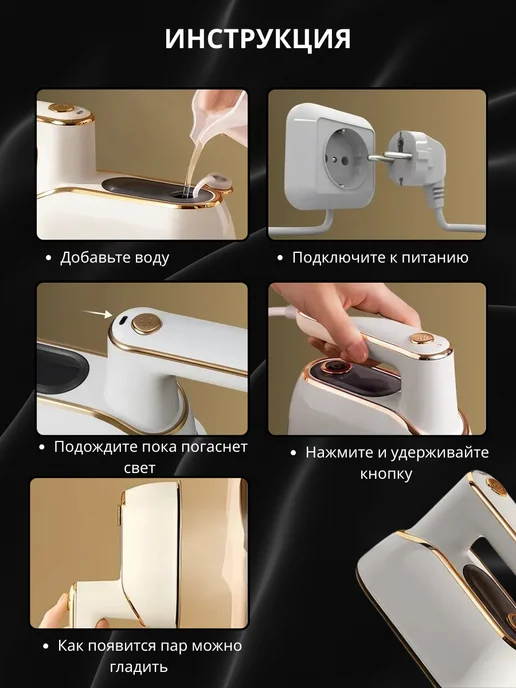 ИНСТРУКЦИЯ

• Добавьте воду

• Подключите к питанию

• Подождите пока погаснет свет

• Нажмите и удерживайте кнопку

• Как появится пар можно гладить