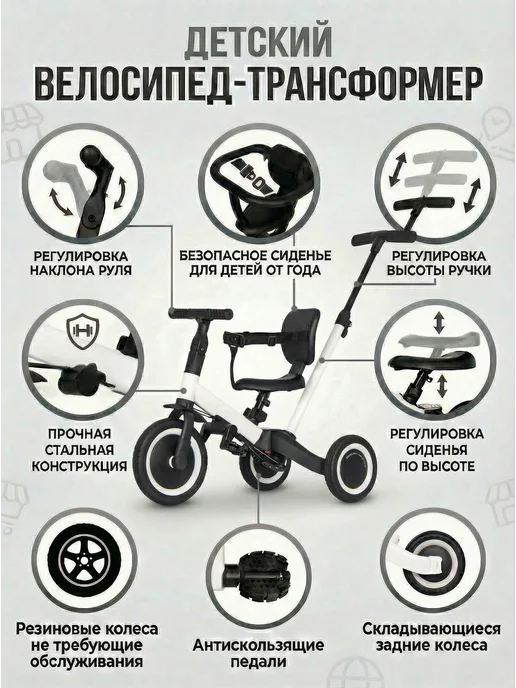 ДЕТСКИЙ
ВЕЛОСИПЕД-ТРАНСФОРМЕР

РЕГУЛИРОВКА
НАКЛОНА РУЛЯ

БЕЗОПАСНОЕ СИДЕНЬЕ
ДЛЯ ДЕТЕЙ ОТ ГОДА

РЕГУЛИРОВКА
ВЫСОТЫ РУЧКИ

ПРОЧНАЯ
СТАЛЬНАЯ
КОНСТРУКЦИЯ

РЕГУЛИРОВКА
СИДЕНЬЯ
ПО ВЫСОТЕ

Резиновые колеса
не требующие
обслуживания

Антискользящие
педали

Складывающиеся
задние колеса